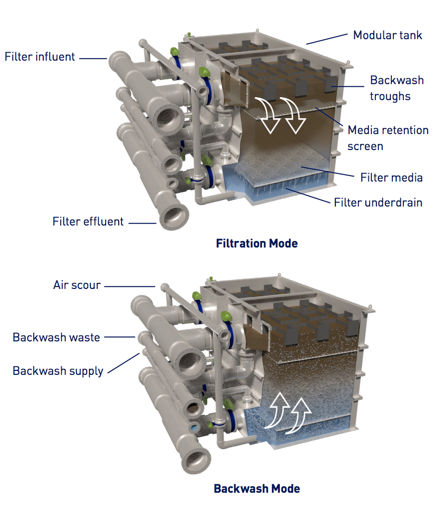 Filter influent

Modular tank

Backwash troughs

Media retention screen

Filter media

Filter underdrain

Filter effluent

Filtration Mode

Air scour

Backwash waste

Backwash supply

Backwash Mode