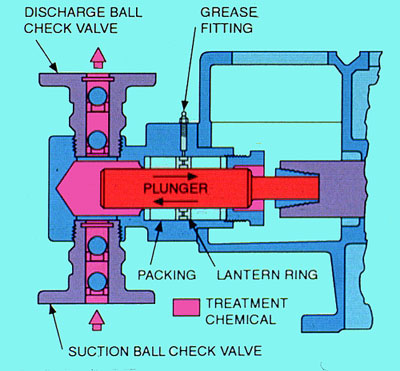 DISCHARGE BALL CHECK VALVE

GREASE FITTING

PLUNGER

PACKING

LANTERN RING

TREATMENT CHEMICAL

SUCTION BALL CHECK VALVE